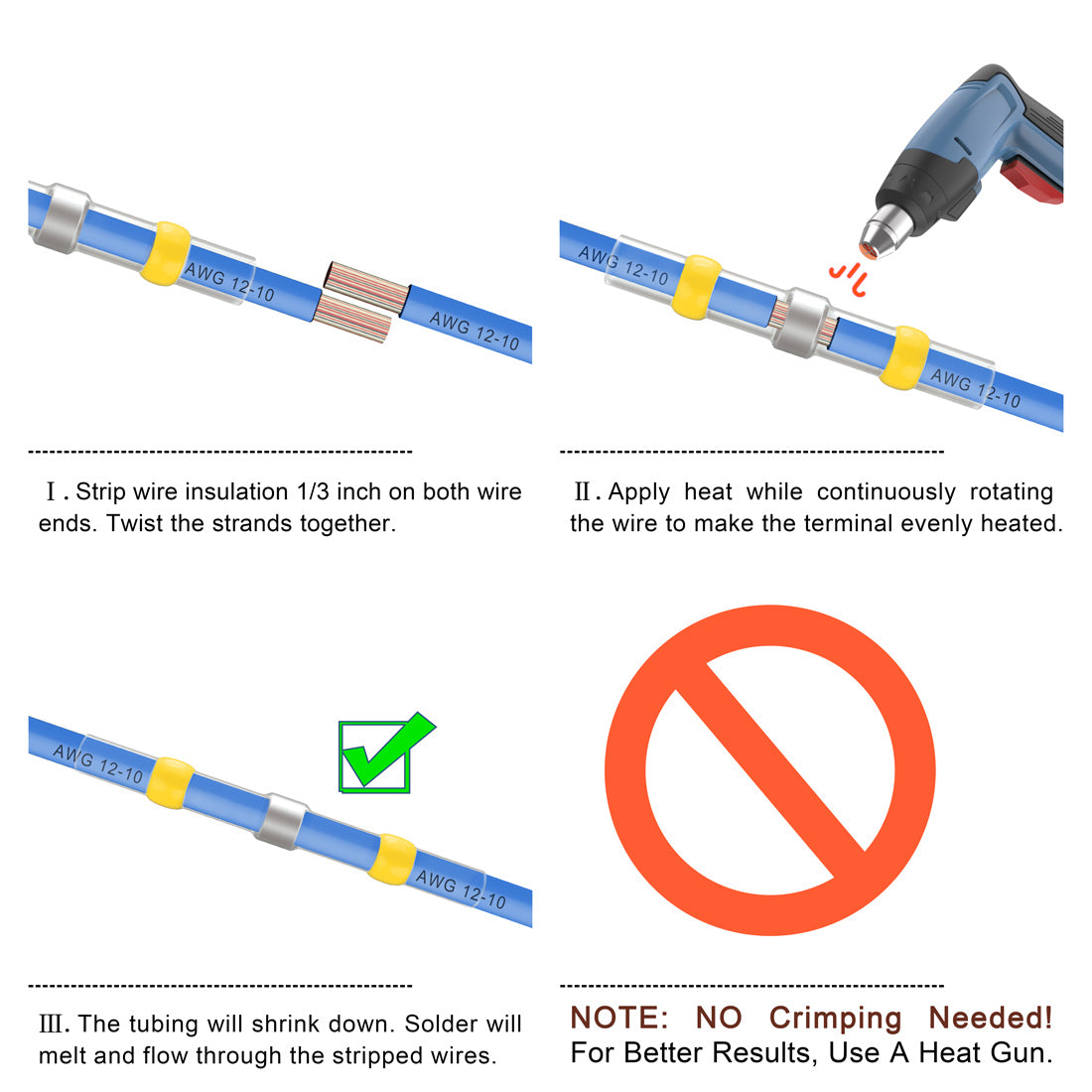 AWG 12-10

AWG 12-10

Ⅰ. Strip wire insulation 1/3 inch on both wire ends. Twist the strands together.

AWG 12-10

AWG 12-10

Ⅱ. Apply heat while continuously rotating the wire to make the terminal evenly heated.

AWG 12-10

AWG 12-10

Ⅲ. The tubing will shrink down. Solder will melt and flow through the stripped wires.

NOTE: NO Crimping Needed!
For Better Results, Use A Heat Gun.